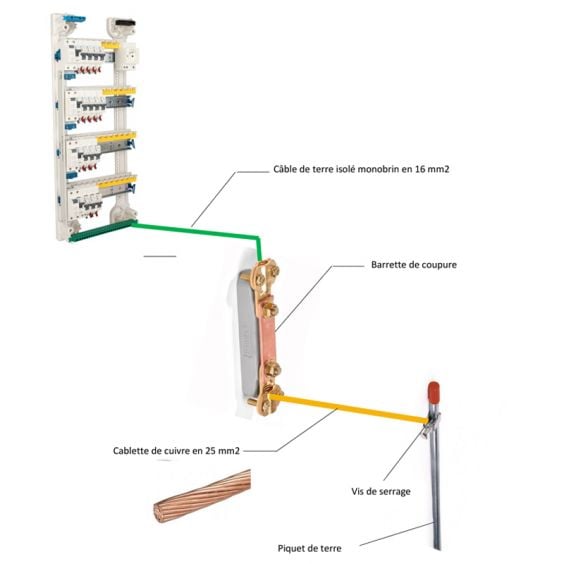 Câble de terre isolé monobrin en 16 mm2

Barrette de coupure

Cablette de cuivre en 25 mm2

Vis de serrage

Piquet de terre